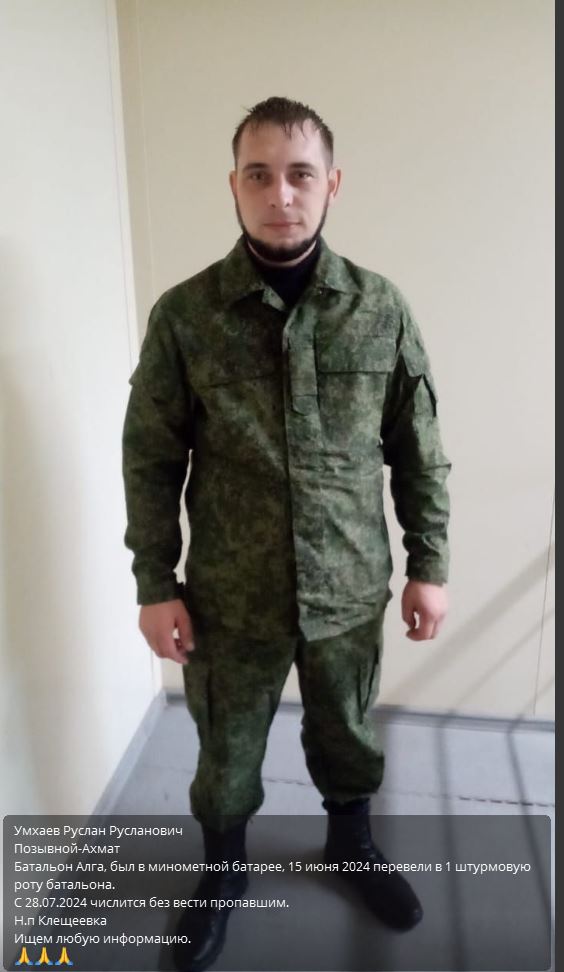 Умхаев Руслан Русланович
Позывной-Ахмат
Батальон Алга, был в минометной батарее, 15 июня 2024 перевели в 1 штурмовую роту батальона.
С 28.07.2024 числится без вести пропавшим.
Н.п Клещеевка
Ищем любую информацию.
🙏🙏🙏