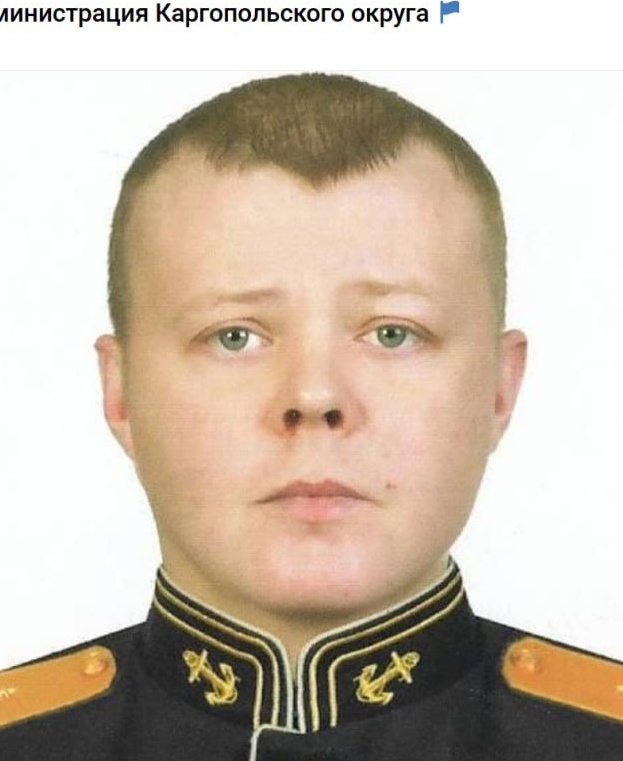 министрация Каргопольского округа