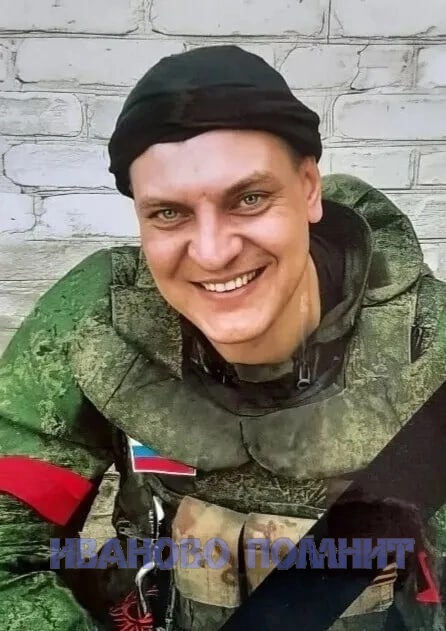 ИВАНОВО ПОМНИТ