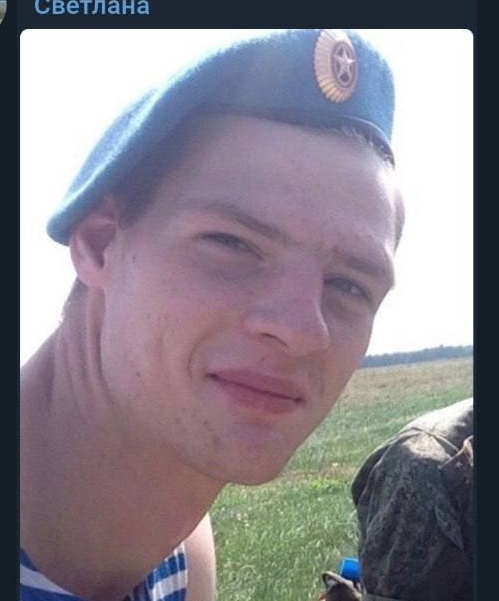 Светлана