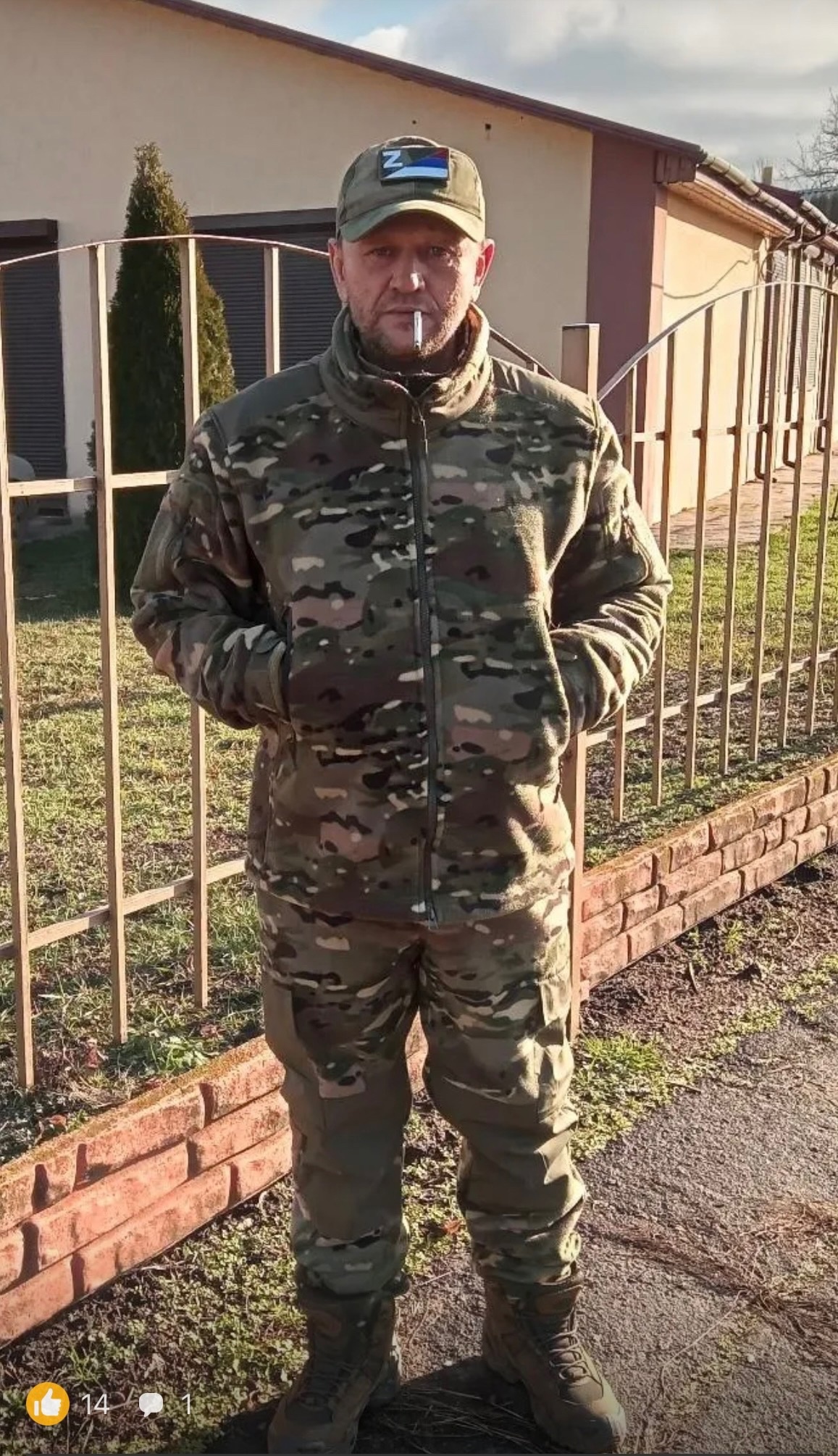 Z

14 1