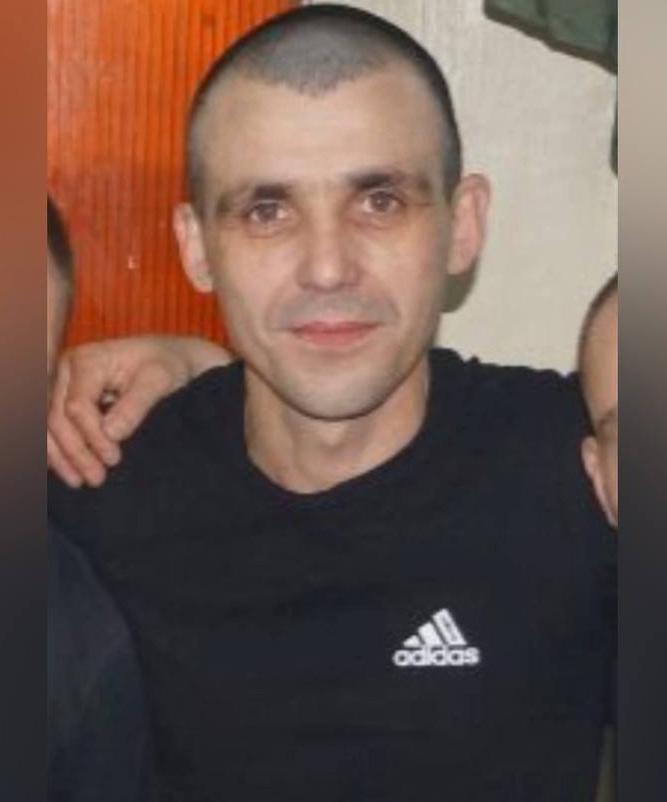 adidas