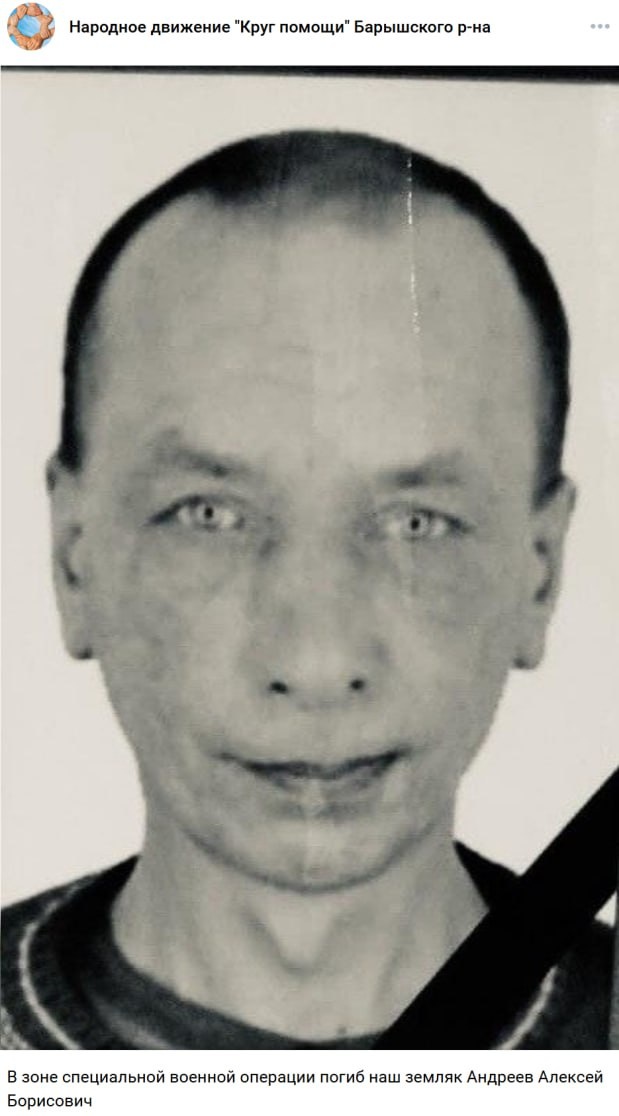 Народное движение "Круг помощи" Барышского р-на

В зоне специальной военной операции погиб наш земляк Андреев Алексей Борисович