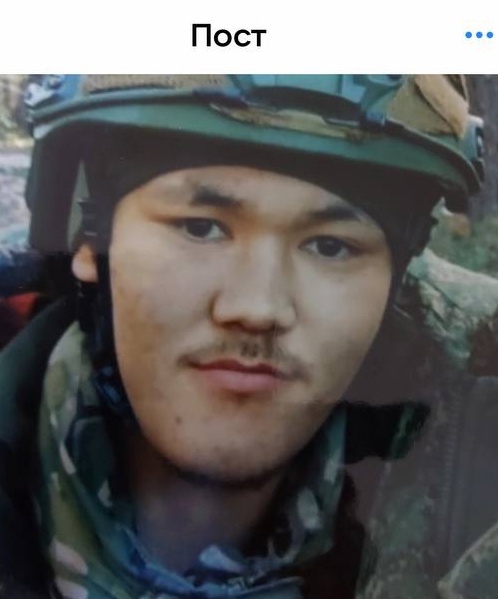 Пост