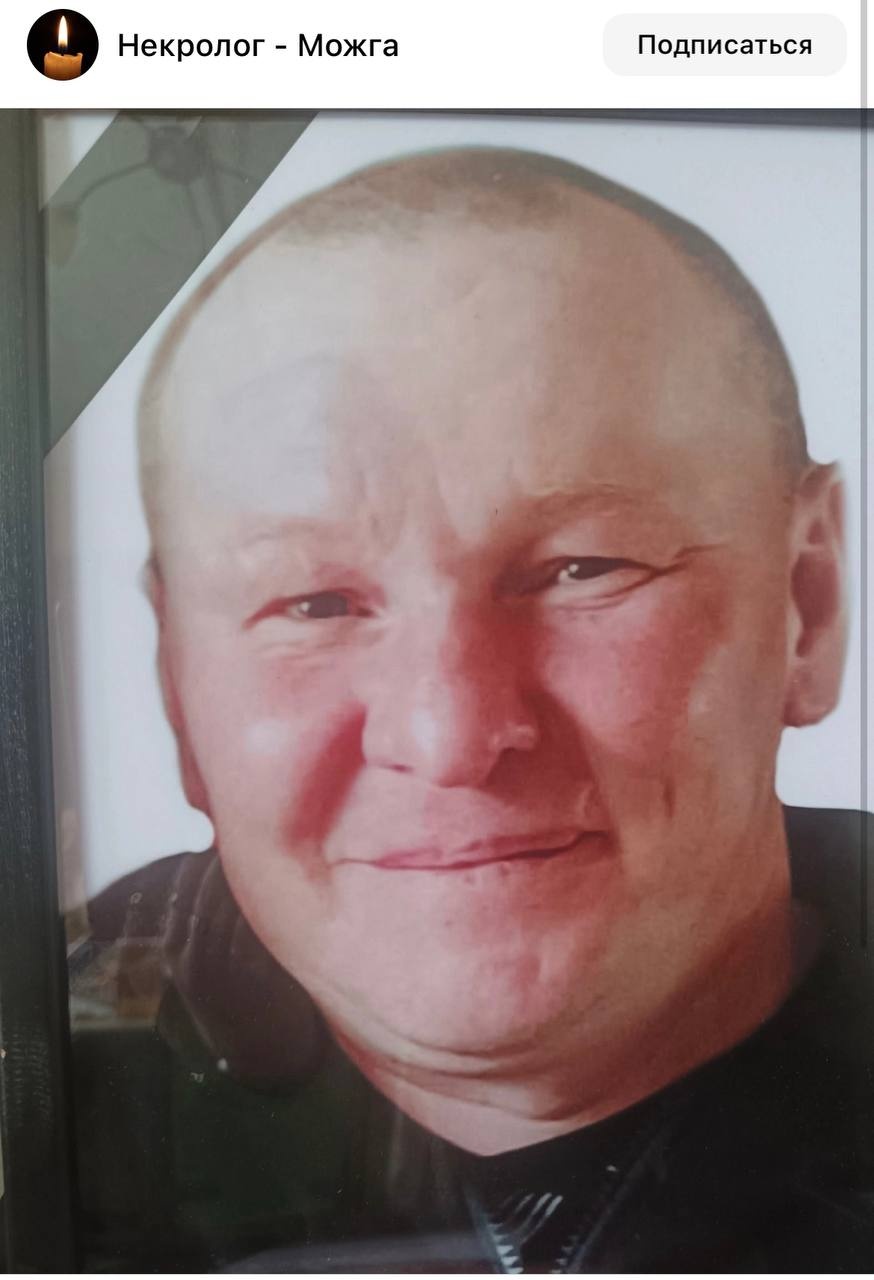 Некролог - Можга

Подписаться