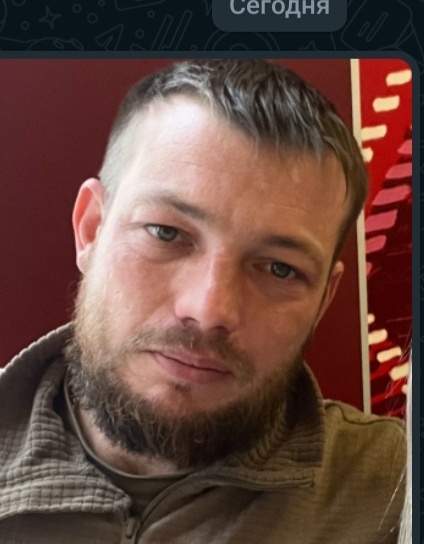 Сегодня