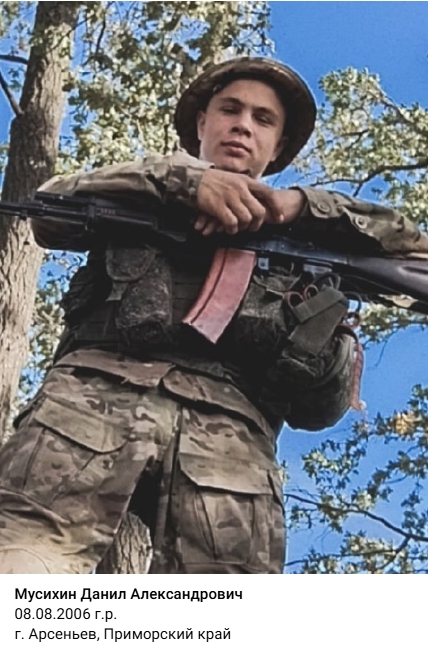 Мусихин Данил Александрович
08.08.2006 г.р.
г. Арсеньев, Приморский край