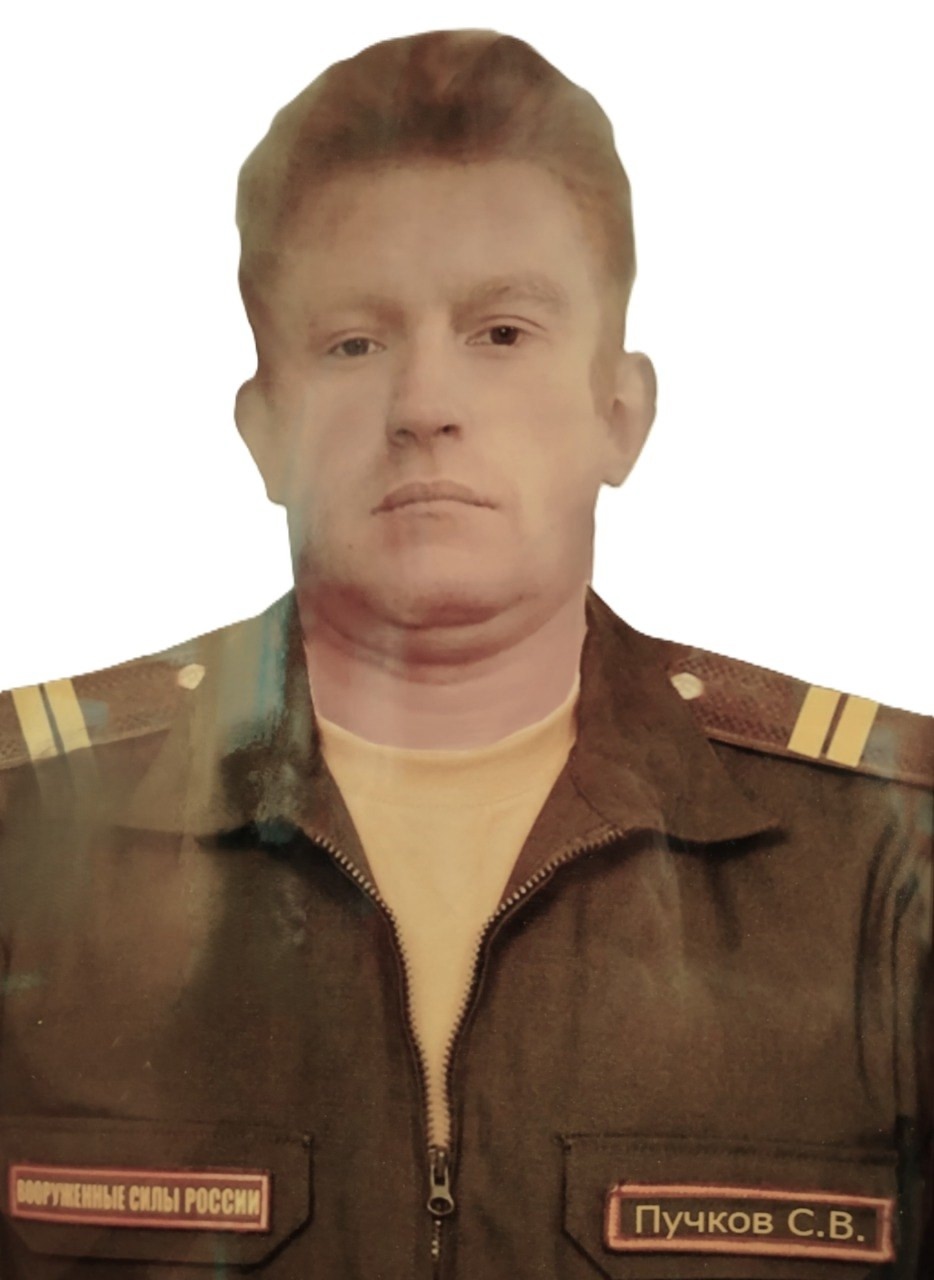 ВООРУЖЕННЫЕ СИЛЫ РОССИИ

Пучков С.В.