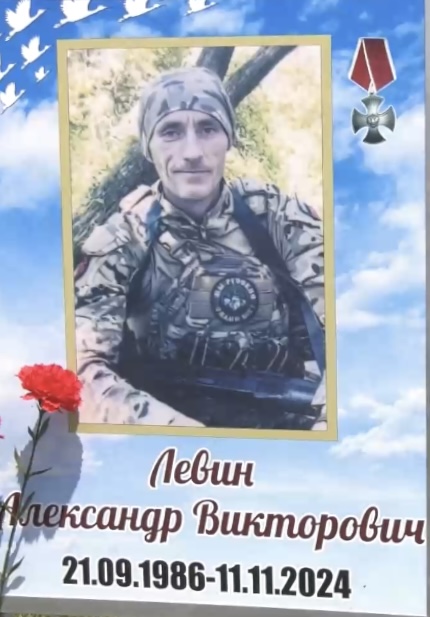 Левин
Александр Викторович
21.09.1986-11.11.2024