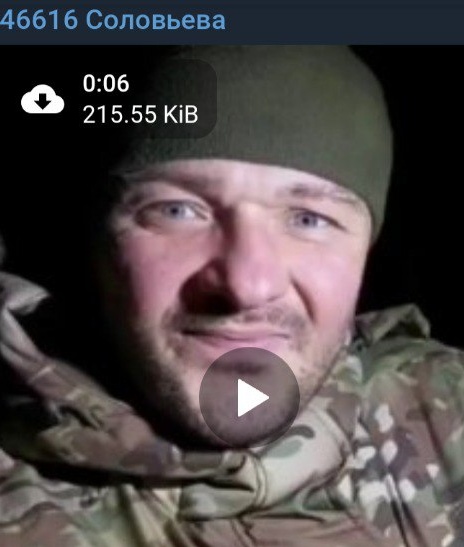 46616 Соловьева

0:06
215.55 KiB