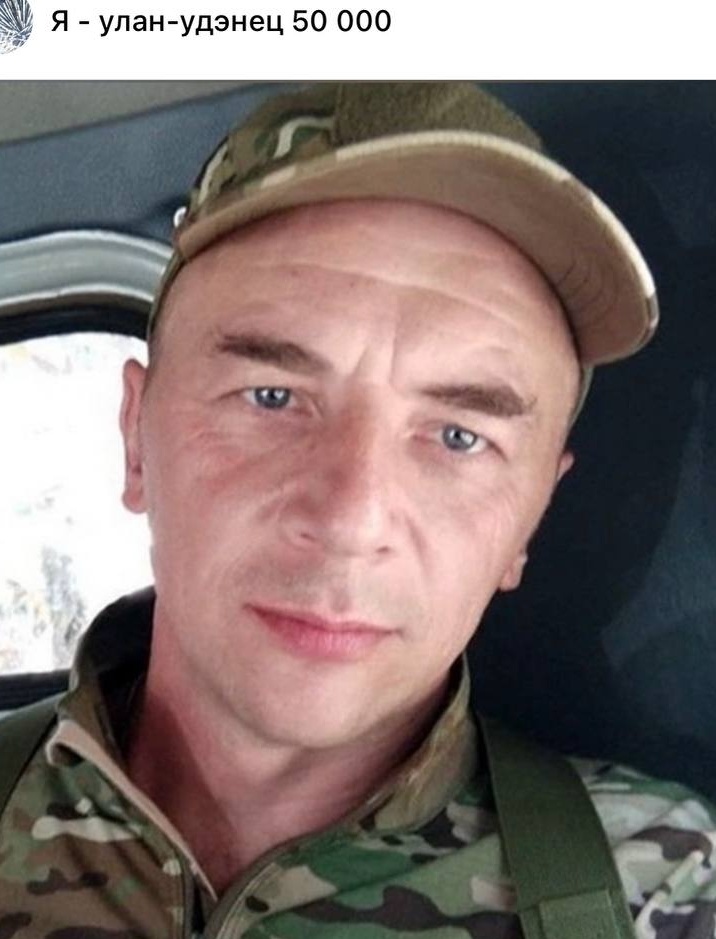 Я - улан-удэнец 50 000