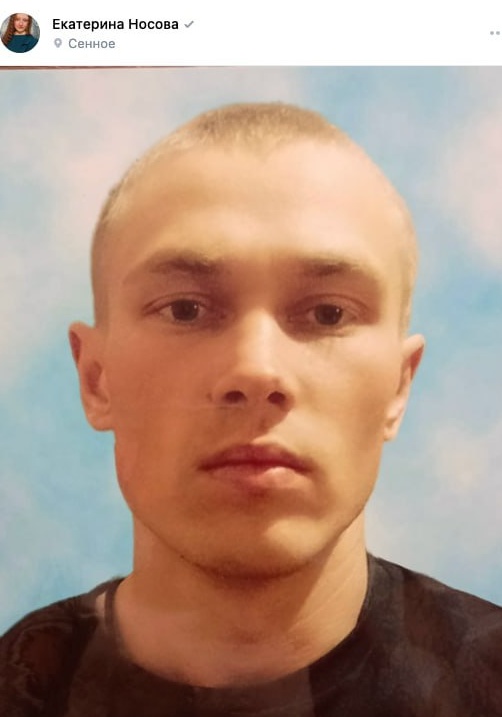 Екатерина Носова
Сенное