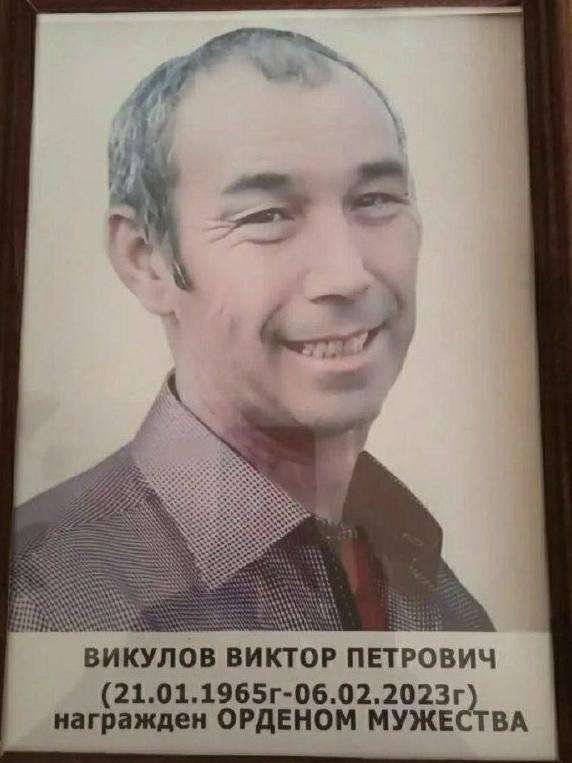 ВИКУЛОВ ВИКТОР ПЕТРОВИЧ
(21.01.1965г-06.02.2023г)
награжден ОРДЕНОМ МУЖЕСТВА