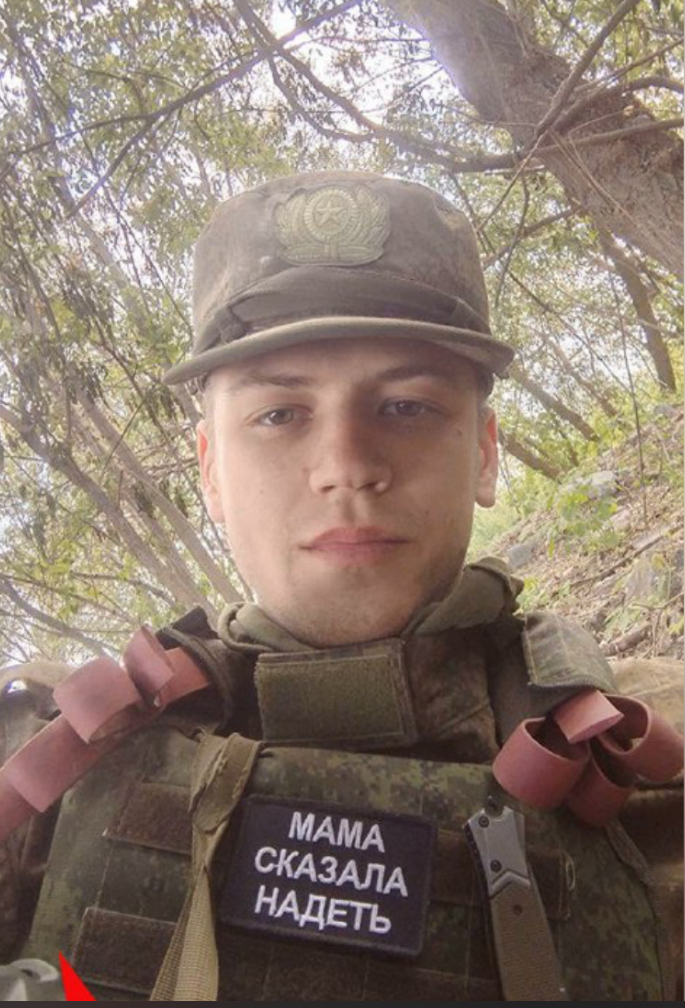 МАМА
СКАЗАЛА
НАДЕТЬ