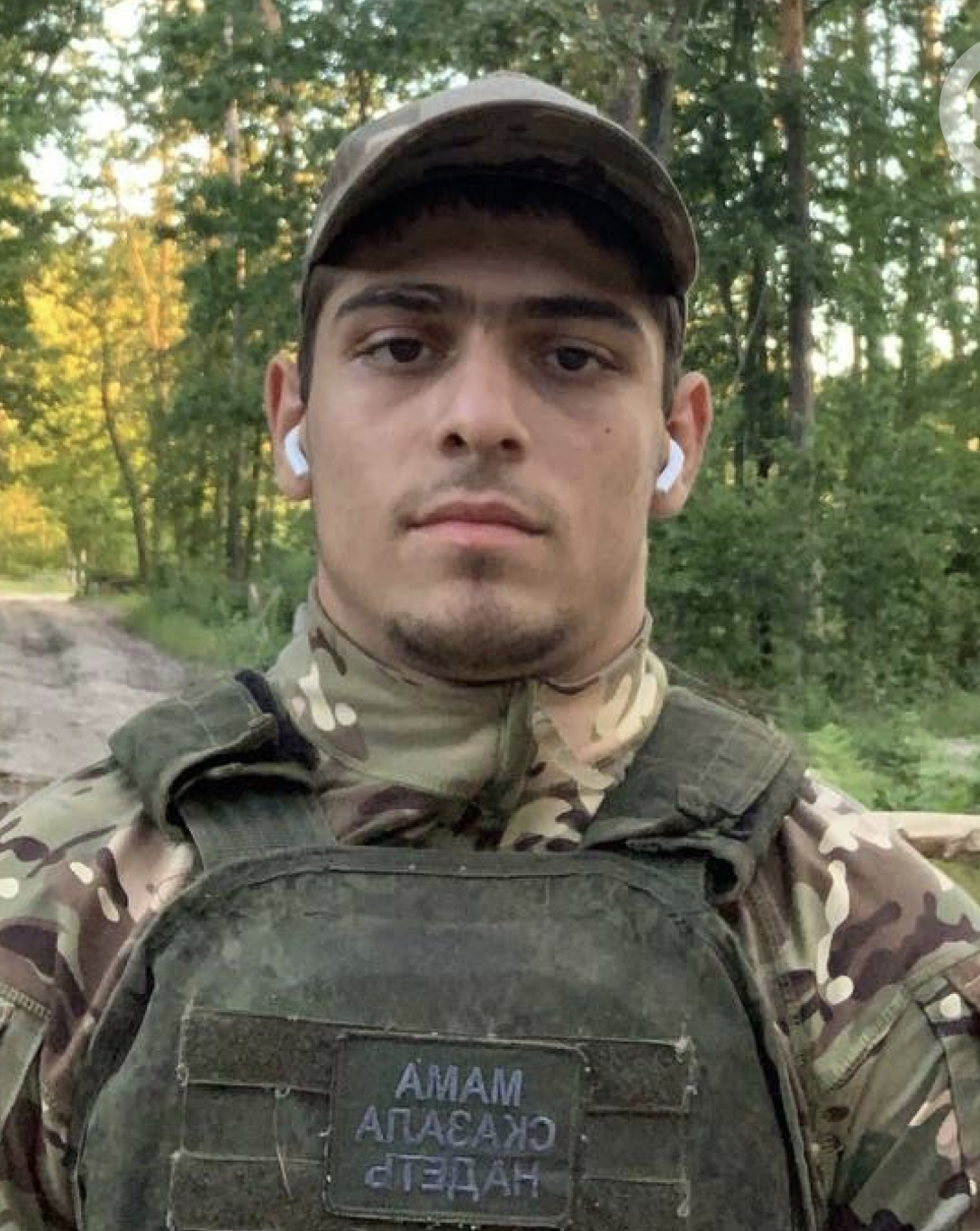 МАМА
СКАЗАЛА
НАДЕТЬ