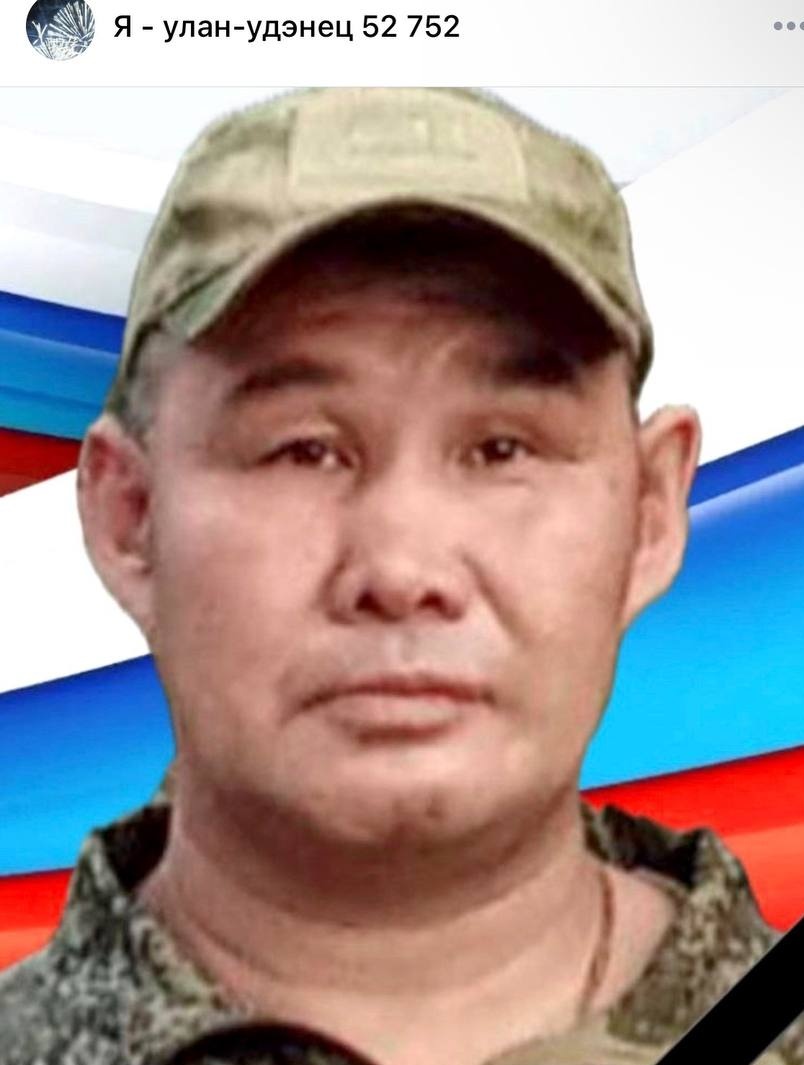 Я - улан-удэнец 52 752