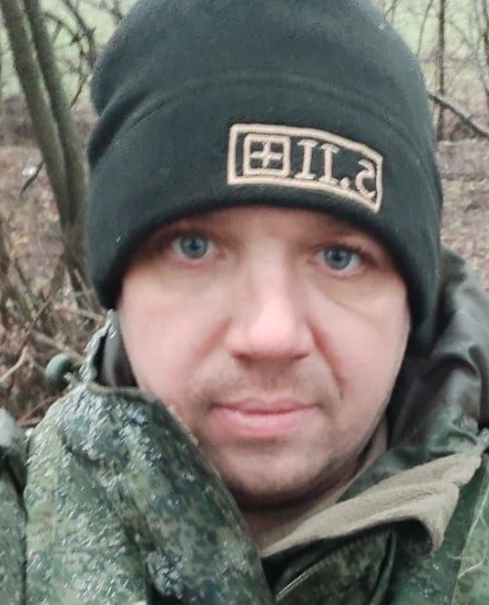 5.11