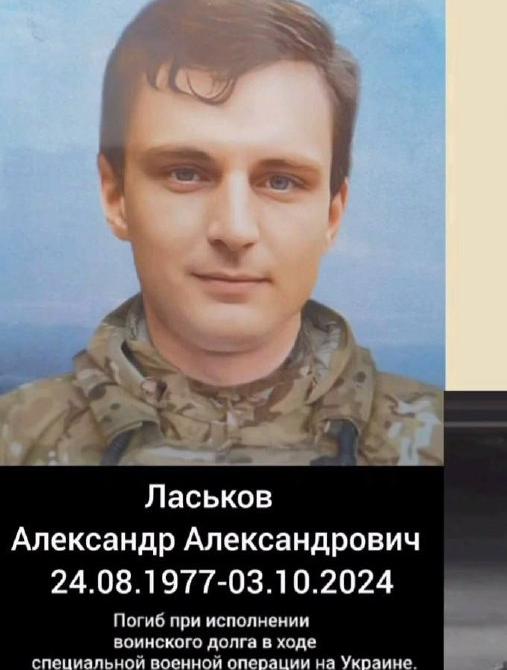 Ласьков
Александр Александрович
24.08.1977-03.10.2024

Погиб при исполнении воинского долга в ходе специальной военной операции на Украине.