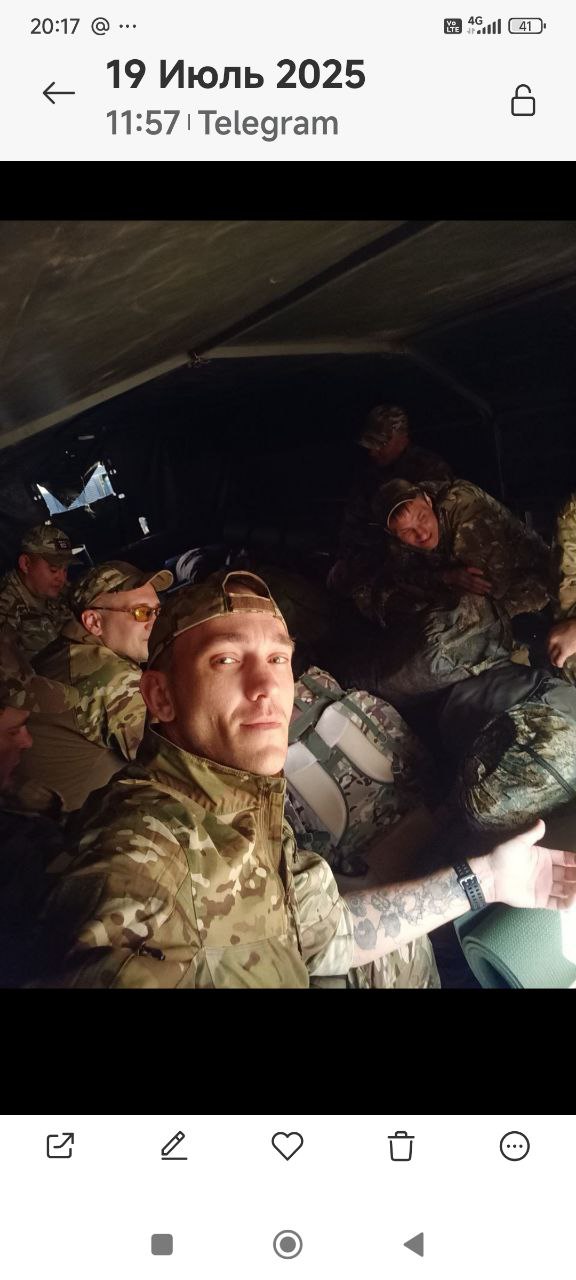 20:17 @ ···
4G 41

19 Июль 2025
11:57 | Telegram