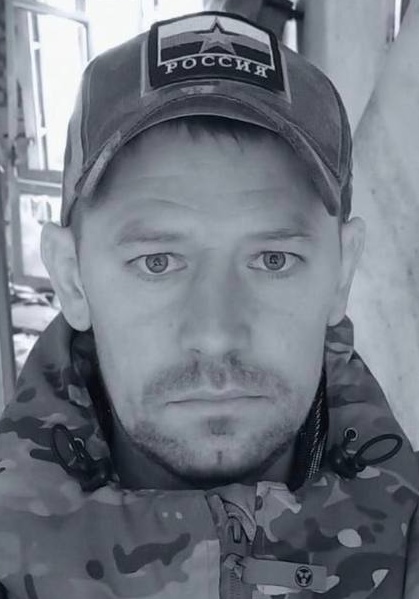 РОССИЯ