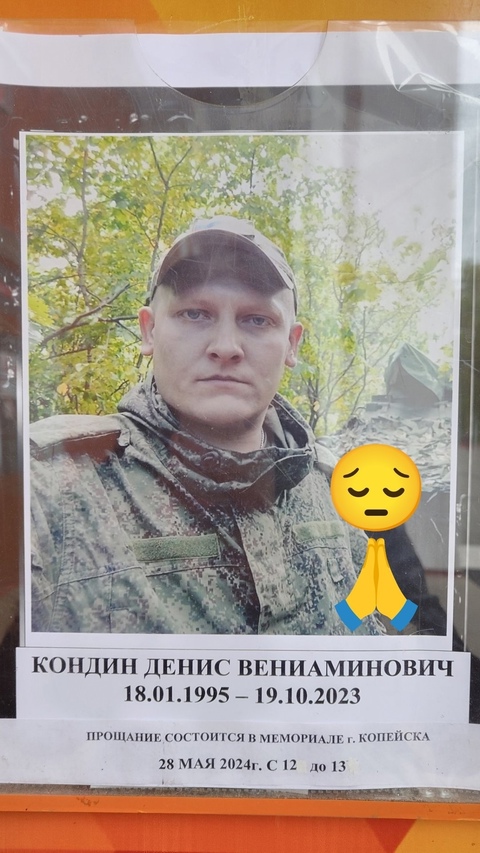 КОНДИН ДЕНИС ВЕНИАМИНОВИЧ
18.01.1995 – 19.10.2023

ПРОЩАНИЕ СОСТОИТСЯ В МЕМОРИАЛЕ г. КОПЕЙСКА
28 МАЯ 2024г. С 12 до 13