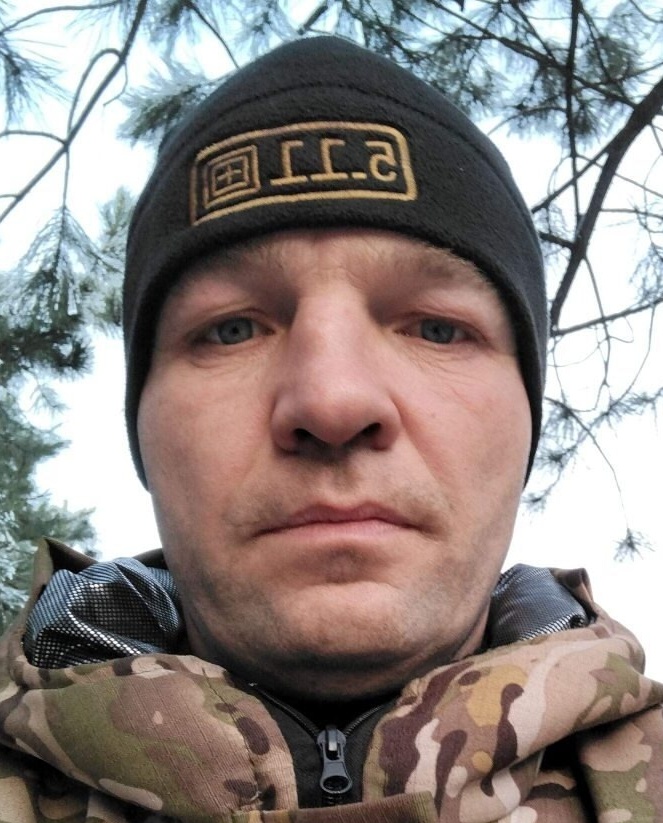 5.11