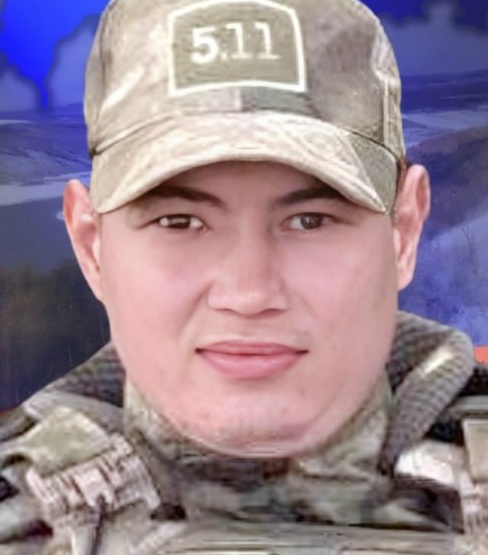 5.11