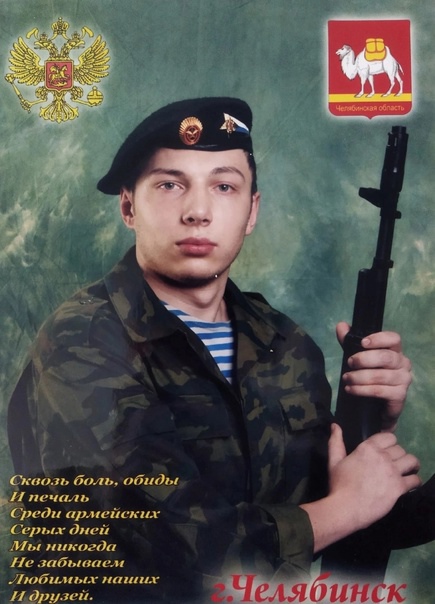 Челябинская область

Сквозь боль, обиды
И печаль
Среди армейских
Серых дней
Мы никогда
Не забываем
Любимых наших
И друзей.

г.Челябинск