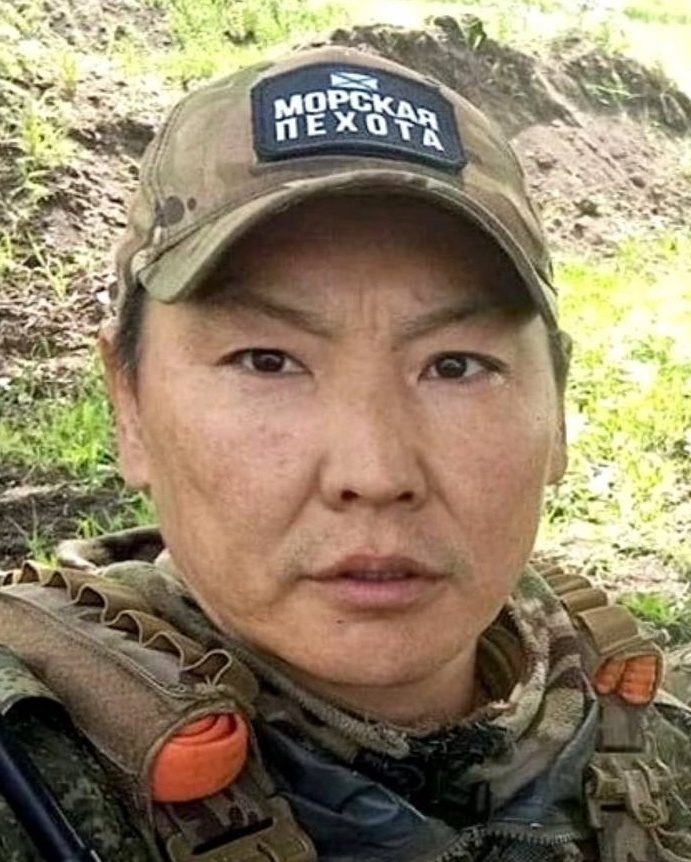 МОРСКАЯ
ПЕХОТА