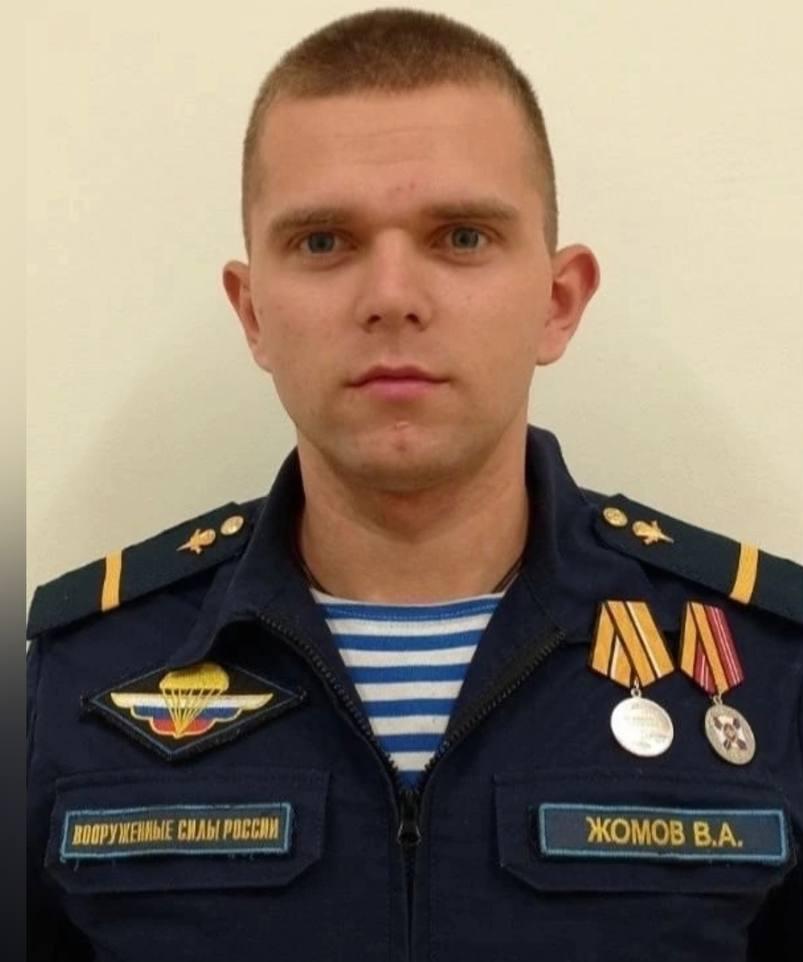 ВООРУЖЕННЫЕ СИЛЫ РОССИИ
ЖОМОВ В.А.