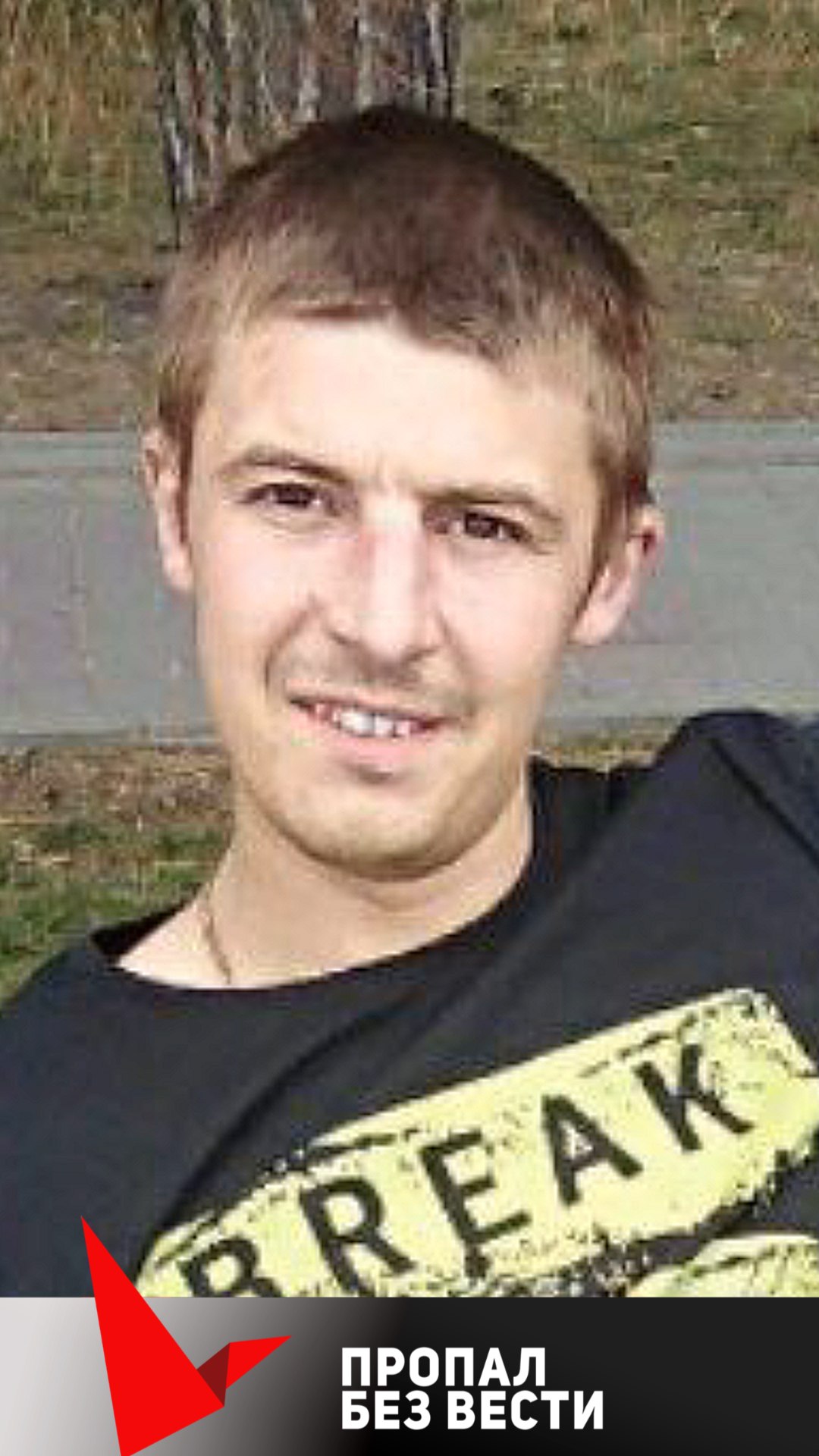 BREAK

ПРОПАЛ
БЕЗ ВЕСТИ