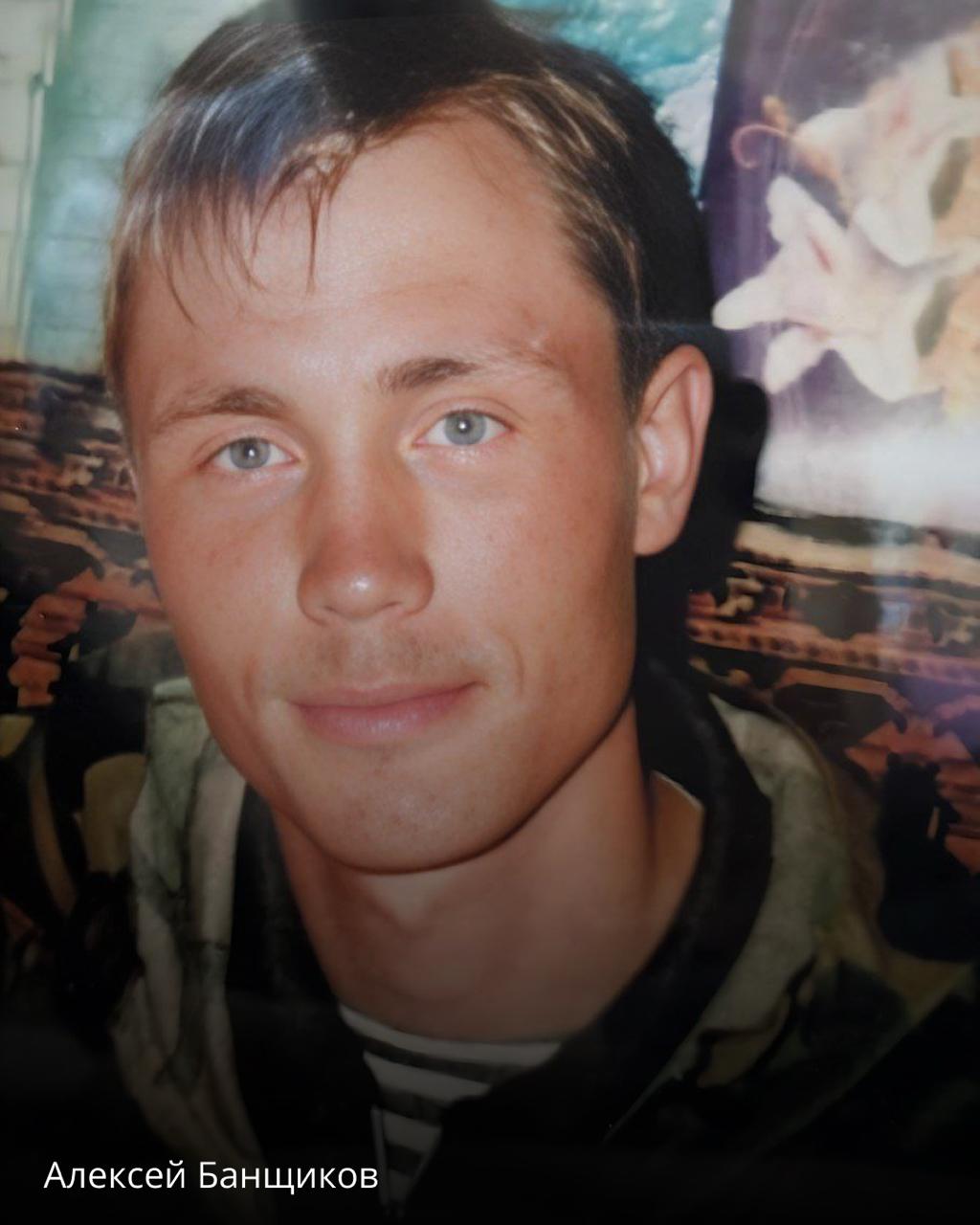 Алексей Банщиков