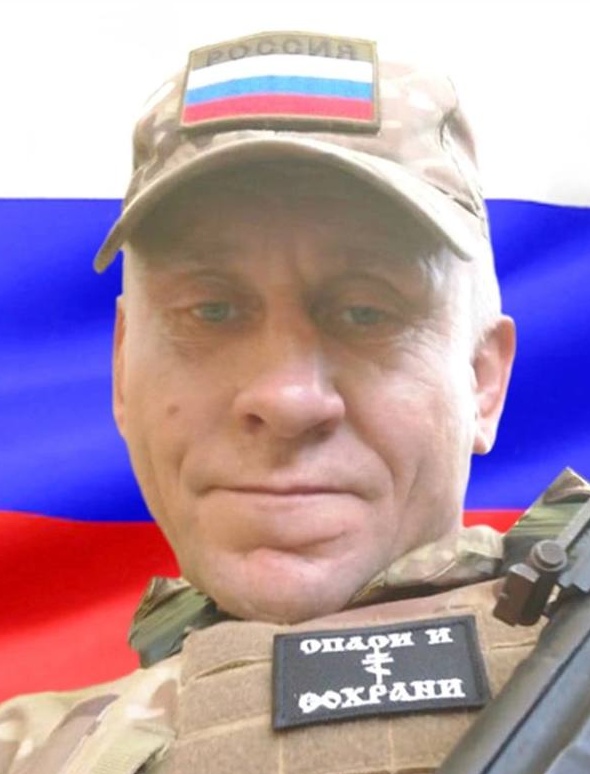 РОССИЯ

СПАСИ И
СОХРАНИ