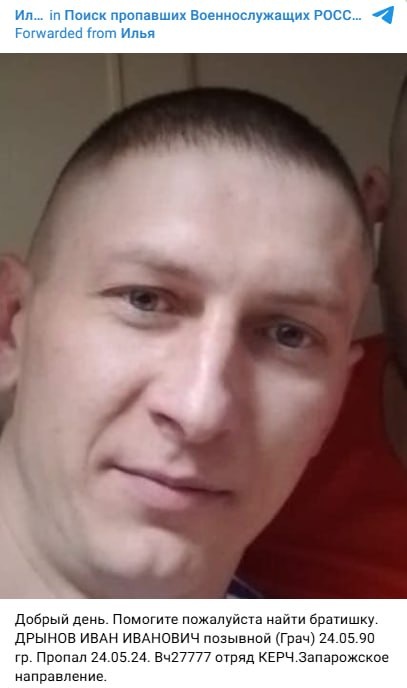 Ил... in Поиск пропавших Военнослужащих РОСС...
Forwarded from Илья

Добрый день. Помогите пожалуйста найти братишку. ДРЫНОВ ИВАН ИВАНОВИЧ позывной (Грач) 24.05.90 гр. Пропал 24.05.24. Вч27777 отряд КЕРЧ.Запарожское направление.