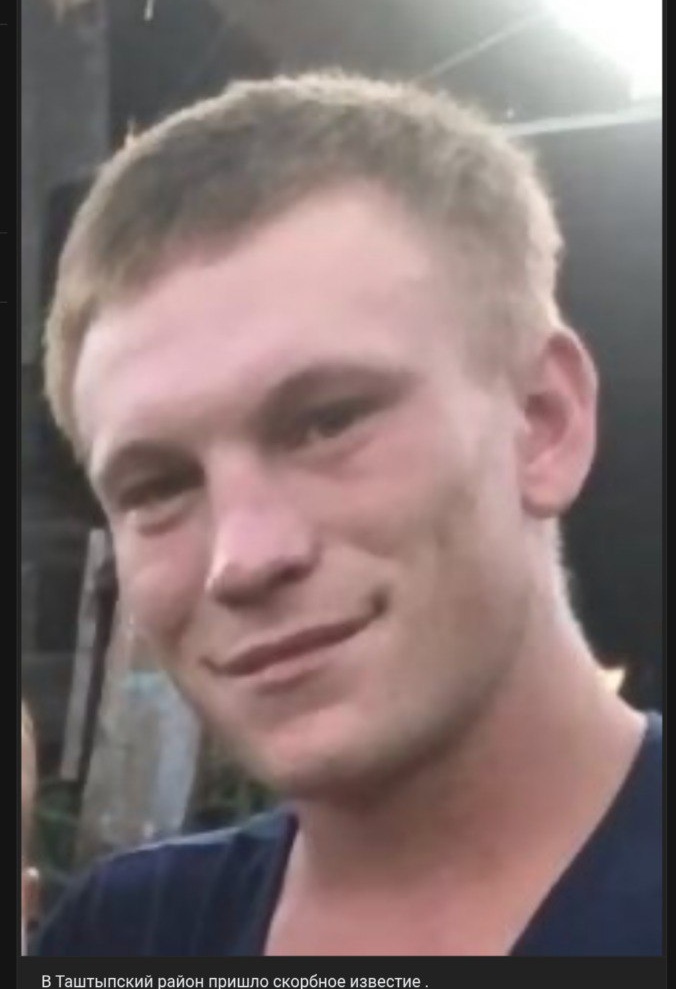 В Таштыпский район пришло скорбное известие .