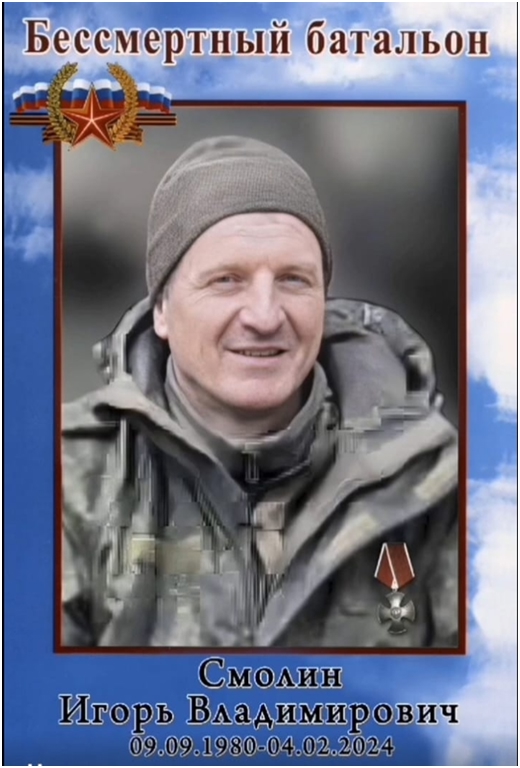 Бессмертный батальон

Смолин
Игорь Владимирович
09.09.1980-04.02.2024