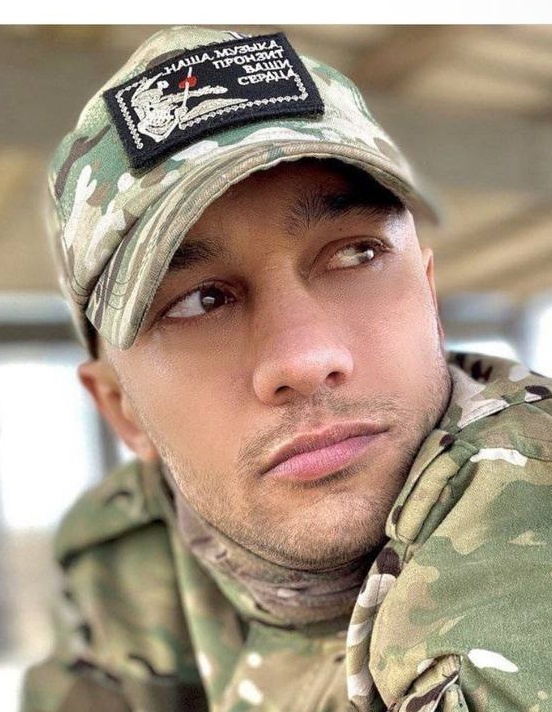 НАША МУЗЫКА ПРОНЗИТ ВАШИ СЕРДЦА