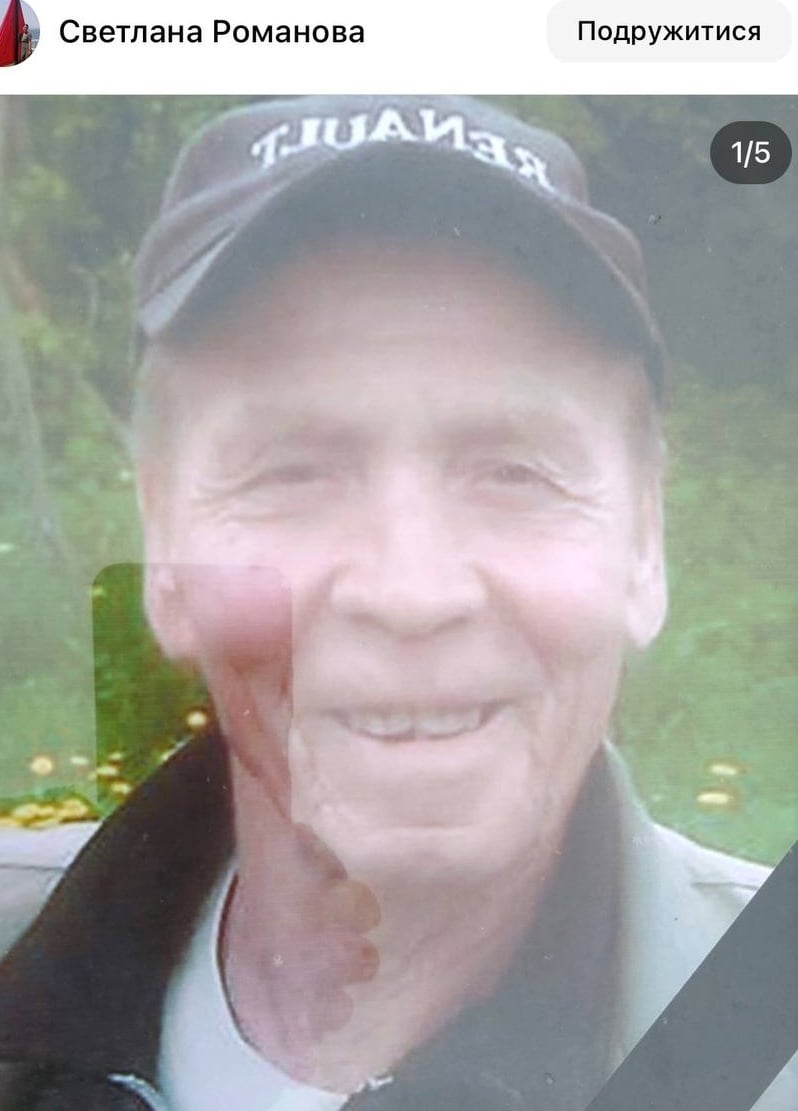 Светлана Романова
Подружитися
1/5
RENAULT