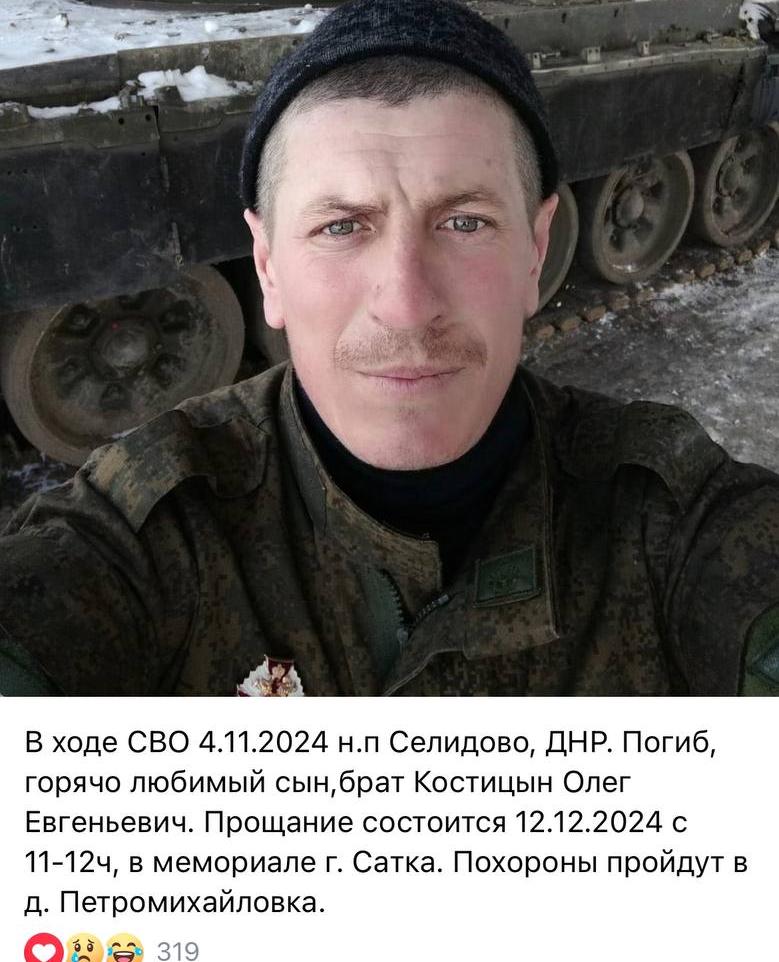 В ходе СВО 4.11.2024 н.п Селидово, ДНР. Погиб, горячо любимый сын,брат Костицын Олег Евгеньевич. Прощание состоится 12.12.2024 с 11-12ч, в мемориале г. Сатка. Похороны пройдут в д. Петромихайловка.

319