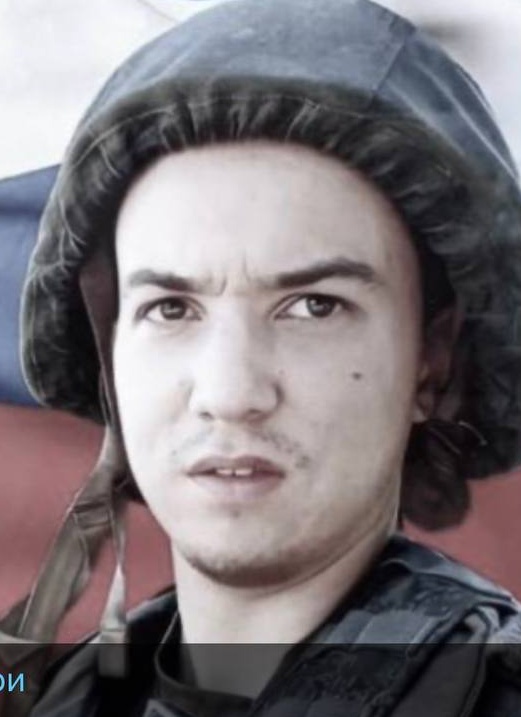 ои