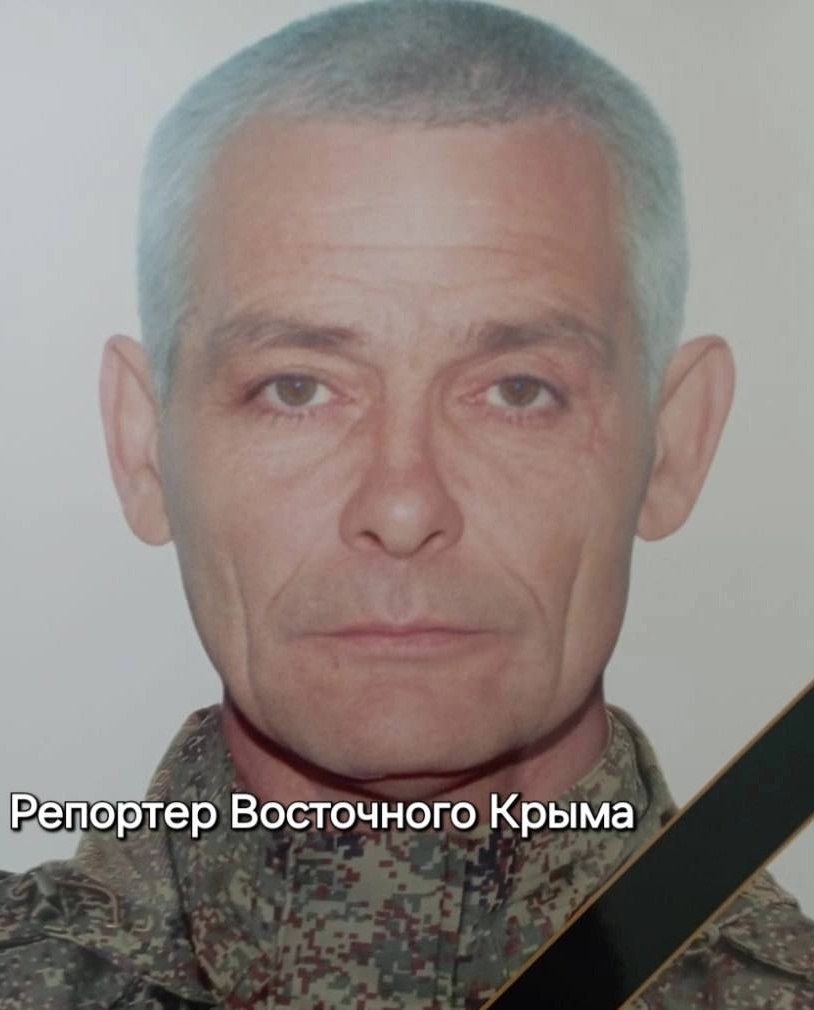 Репортер Восточного Крыма