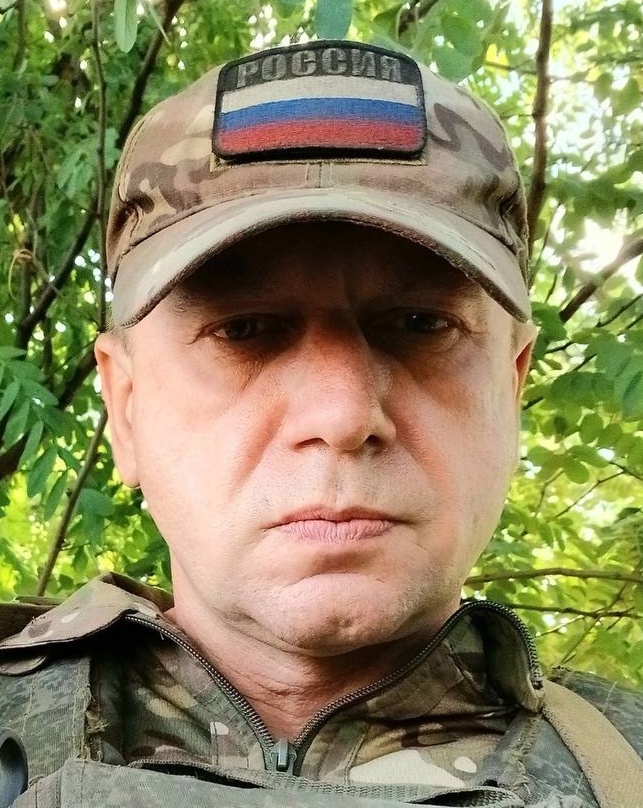 РОССИЯ