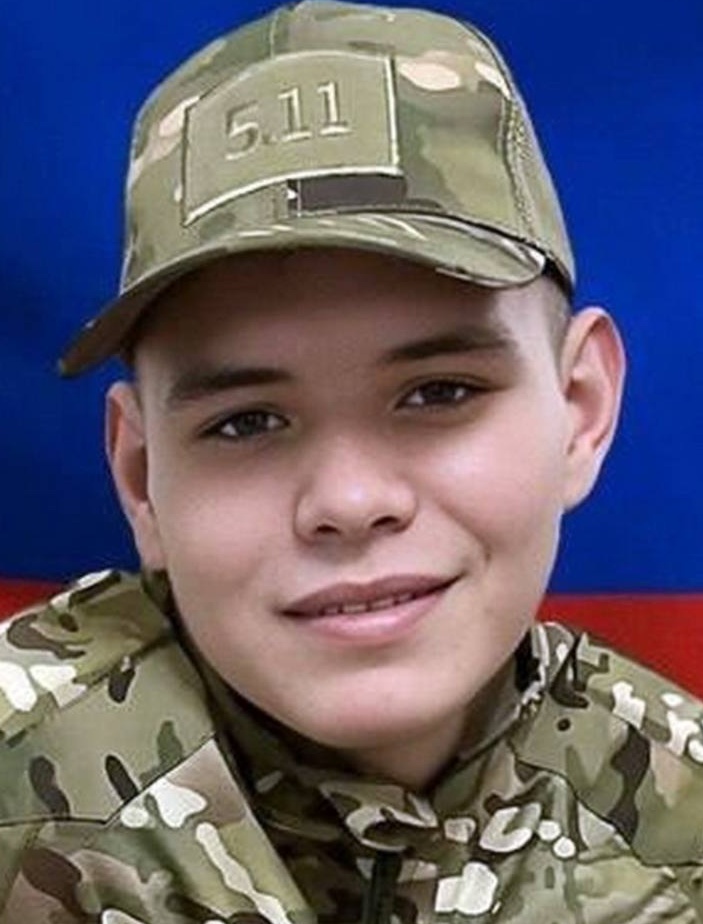 5.11