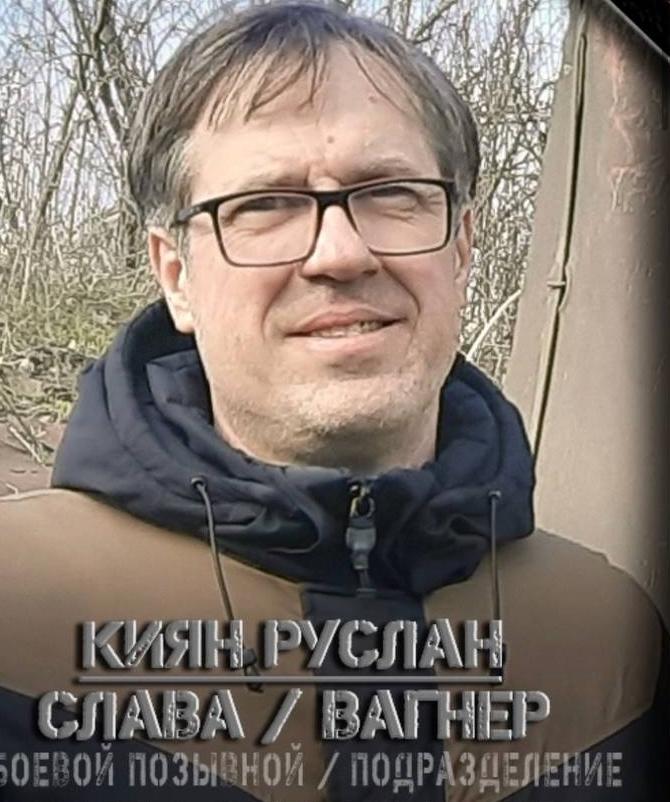 КИЯН РУСЛАН
СЛАВА / ВАГНЕР
БОЕВОЙ ПОЗЫВНОЙ / ПОДРАЗДЕЛЕНИЕ