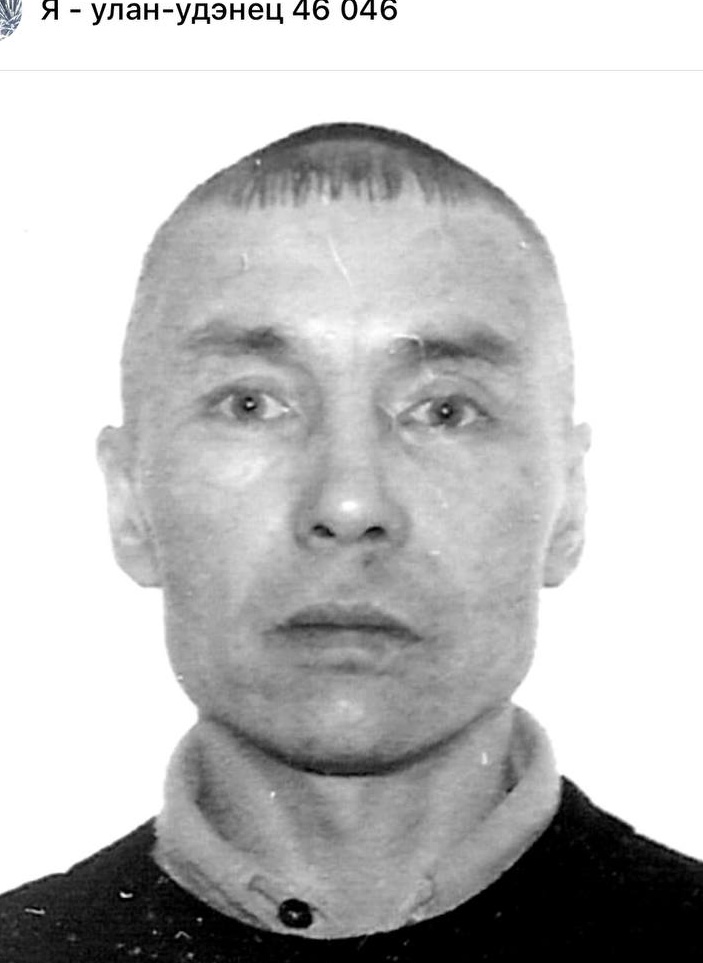 Я - улан-удэнец 46 046