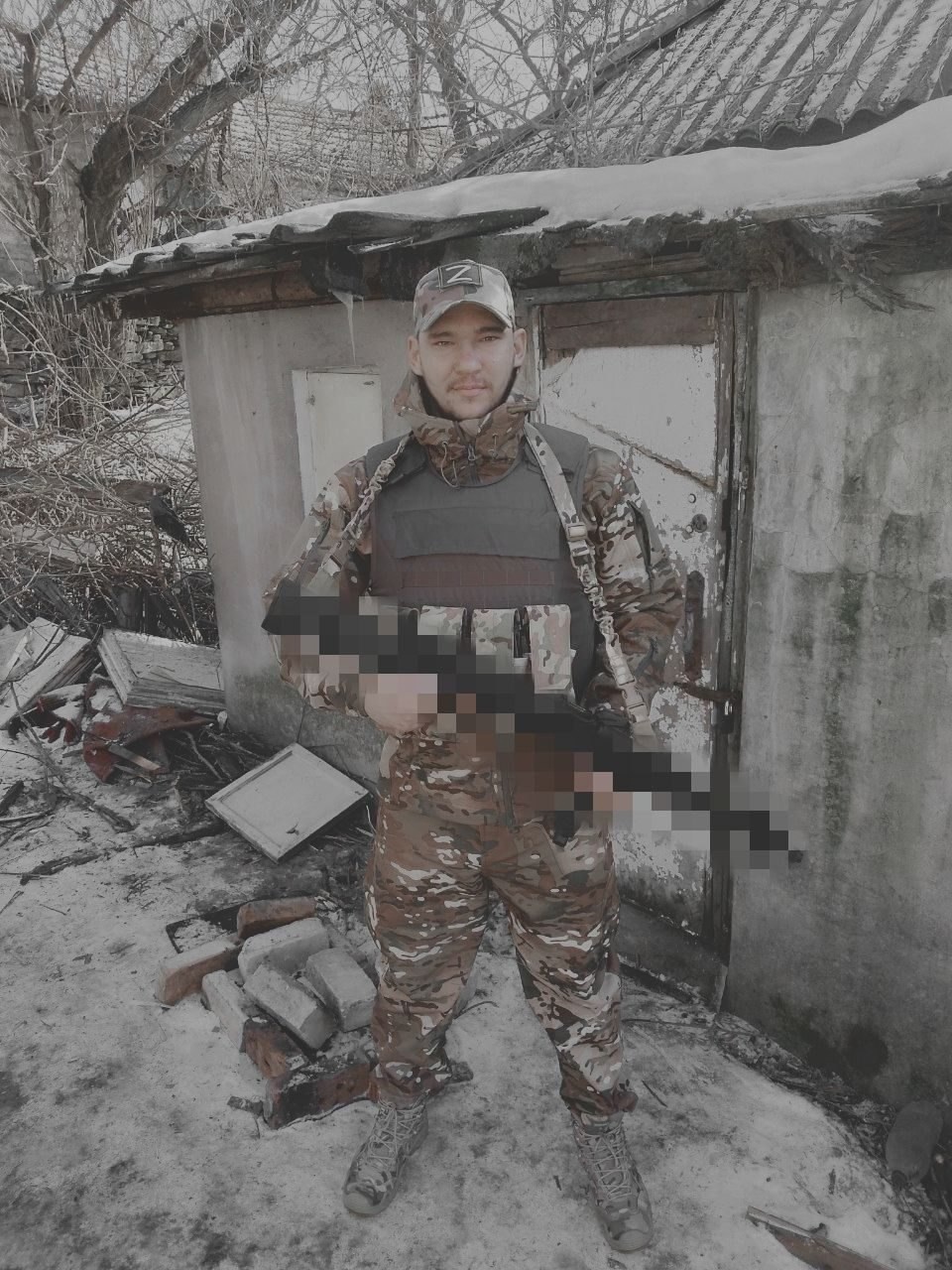 Z