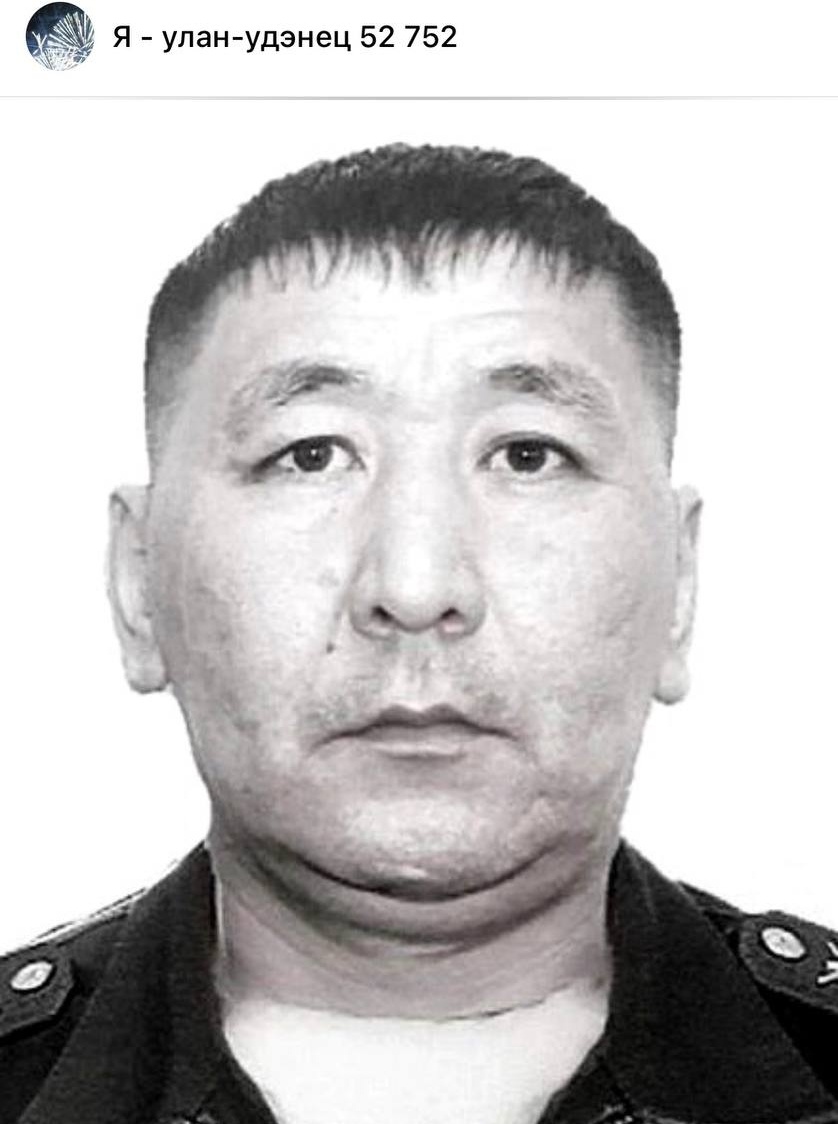 Я - улан-удэнец 52 752