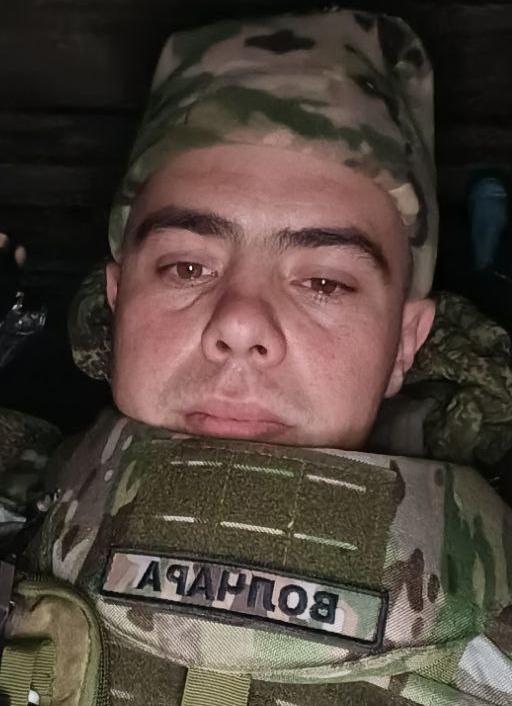 ВОЛЧАРА