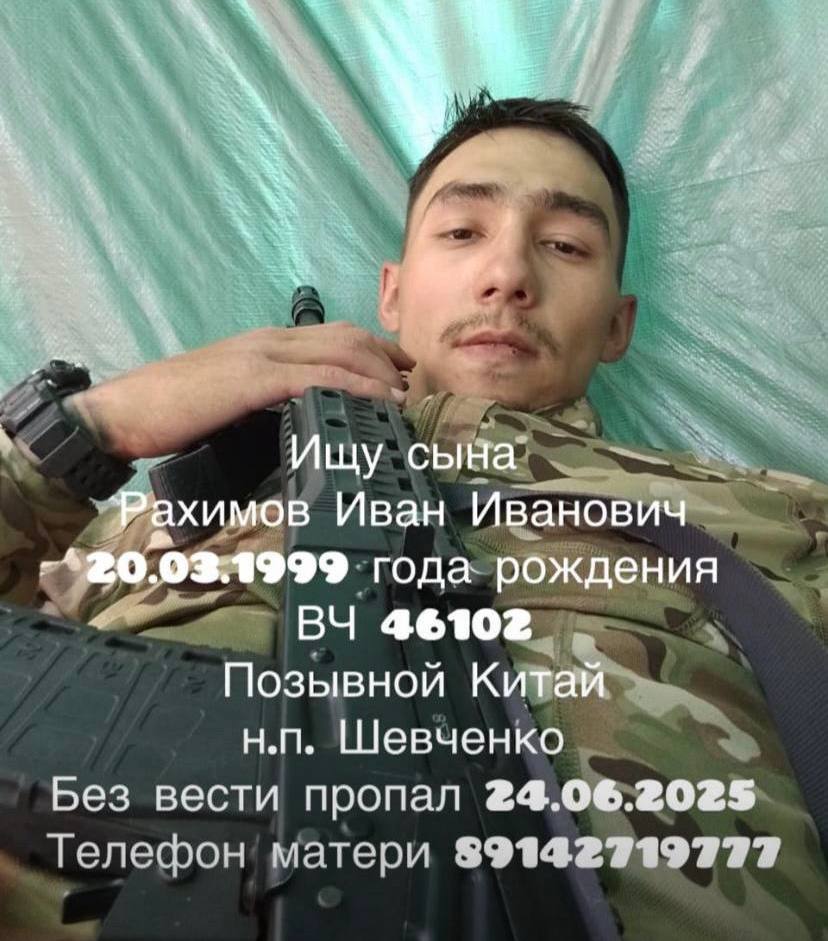 Ищу сына
Рахимов Иван Иванович
20.03.1999 года рождения
ВЧ 46102
Позывной Китай
н.п. Шевченко
Без вести пропал 24.06.2025
Телефон матери 89142719777