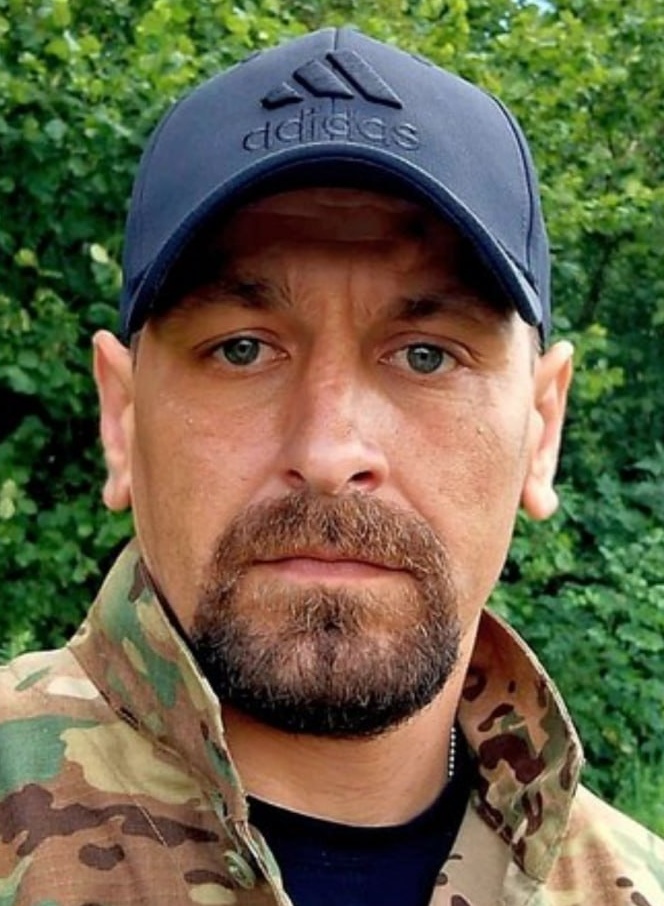 adidas